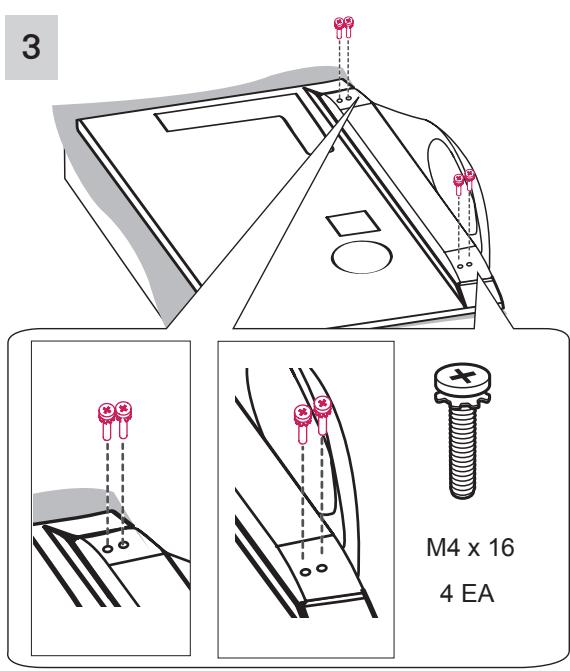 3

M4 x 16

4 EA