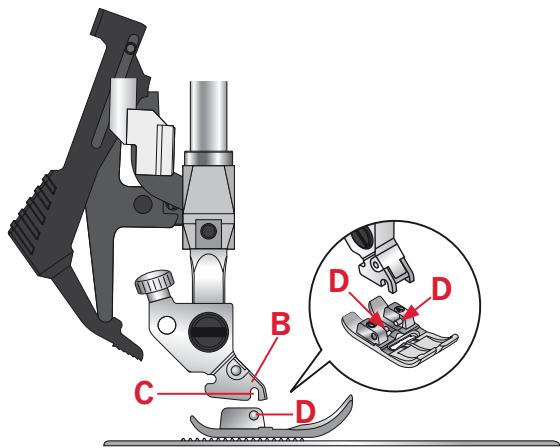 D
D
B
C
D