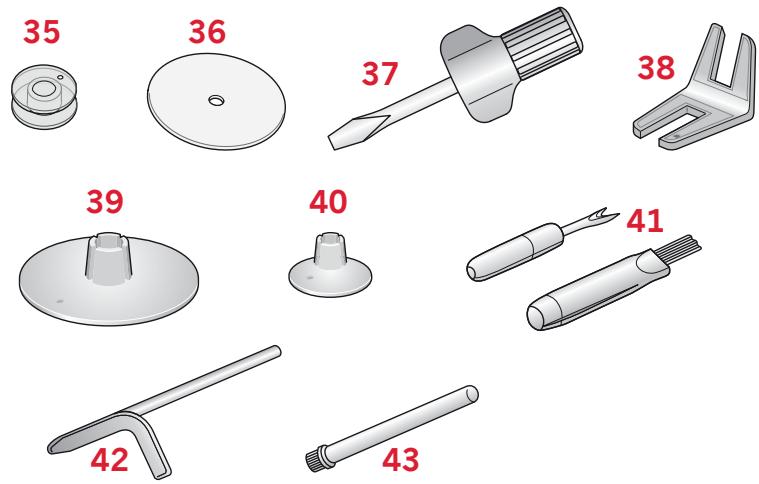 35
36
37
38
39
40
41
42
43