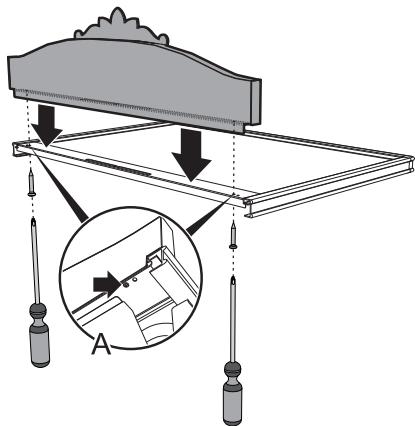 A