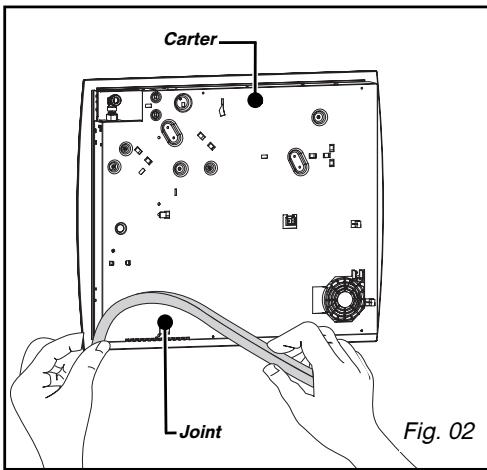 Carter

Joint

Fig. 02