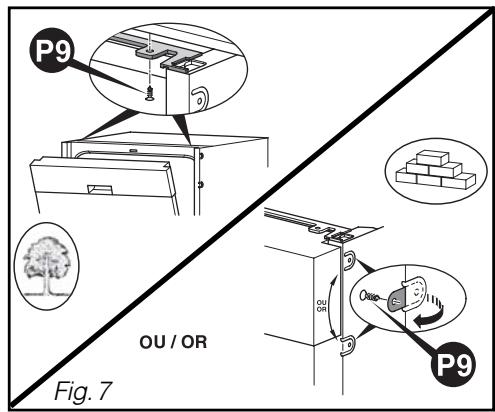 P9

OU
OR

OU / OR

P9

Fig. 7