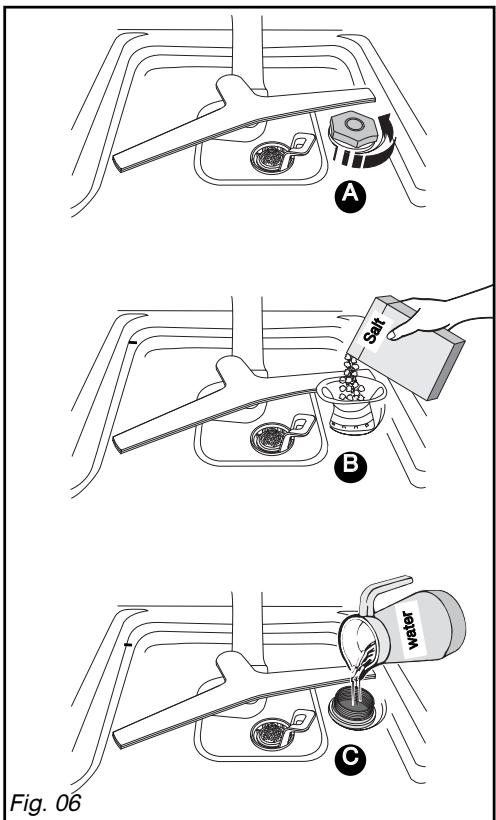 A

Salt

B

water

C

Fig. 06