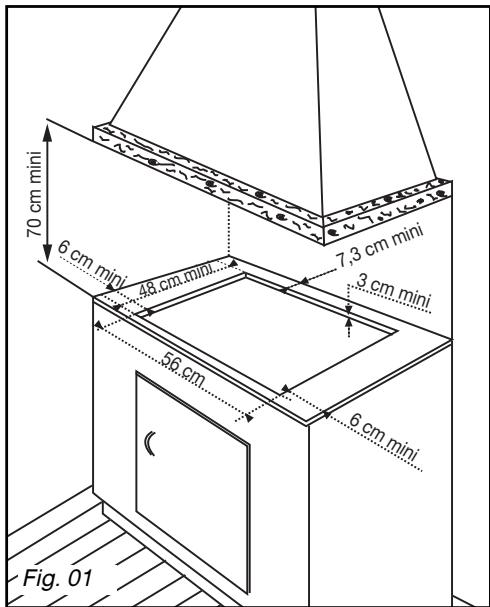 70 cm mini
6 cm mini
48 cm mini
7,3 cm mini
3 cm mini
56 cm
6 cm mini
Fig. 01