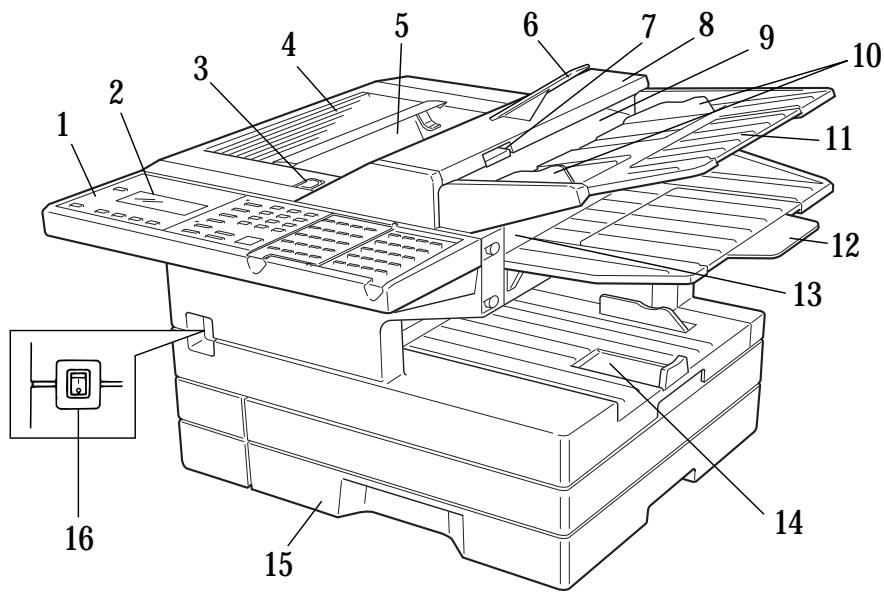 1
2
3
4
5
6
7
8
9
10
11
12
13
14
15
16