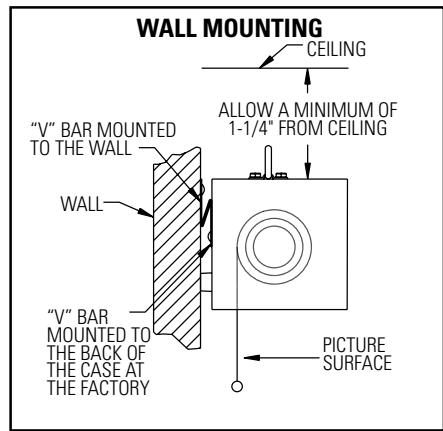 WALL MOUNTING

CEILING

ALLOW A MINIMUM OF 1-1/4" FROM CEILING

“V” BAR MOUNTED TO THE WALL

WALL

“V” BAR MOUNTED TO THE BACK OF THE CASE AT THE FACTORY

PICTURE SURFACE