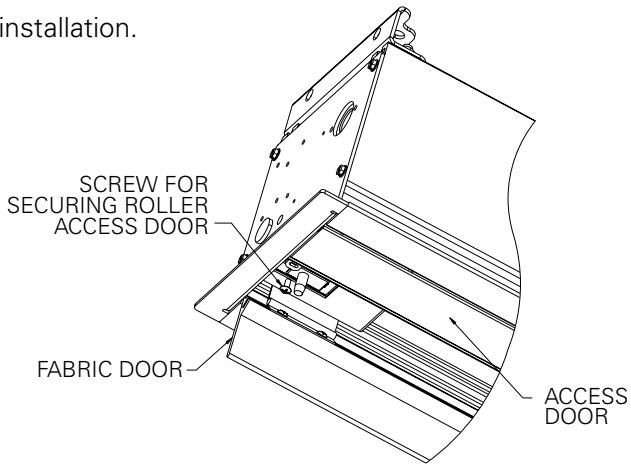 installation.

SCREW FOR SECURING ROLLER ACCESS DOOR

FABRIC DOOR

ACCESS DOOR