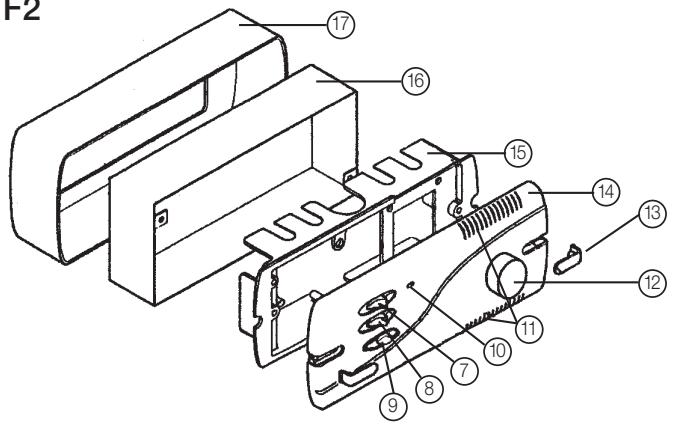 F2

17
16
15
14
13
12
11
10
7
8
9