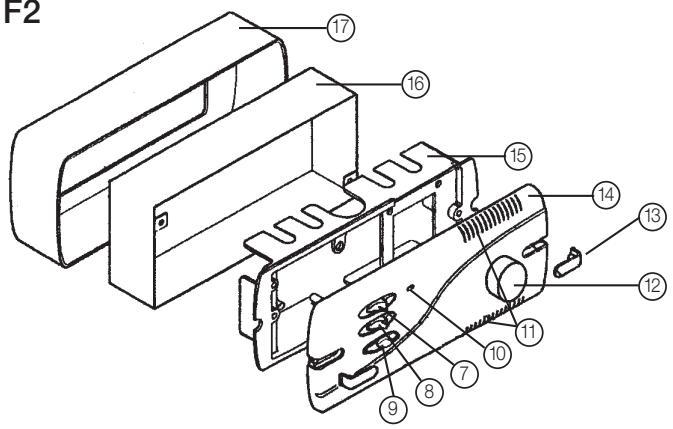 F2

17
16
15
14
13
12
11
10
7
8
9