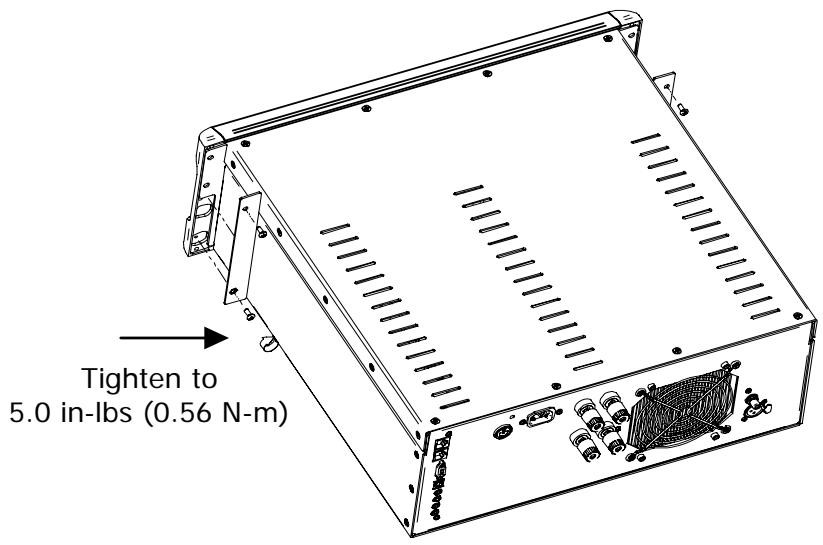 Tighten to
5.0 in-lbs (0.56 N-m)