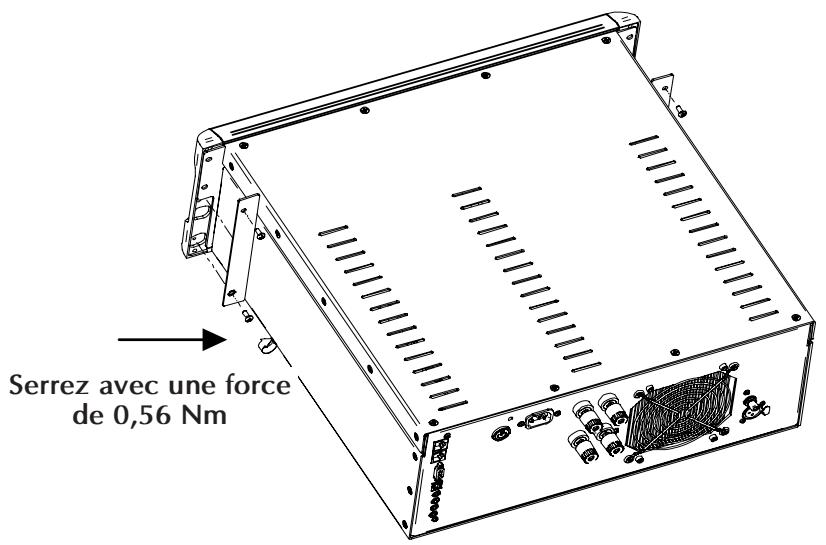 Serrez avec une force de 0,56 Nm