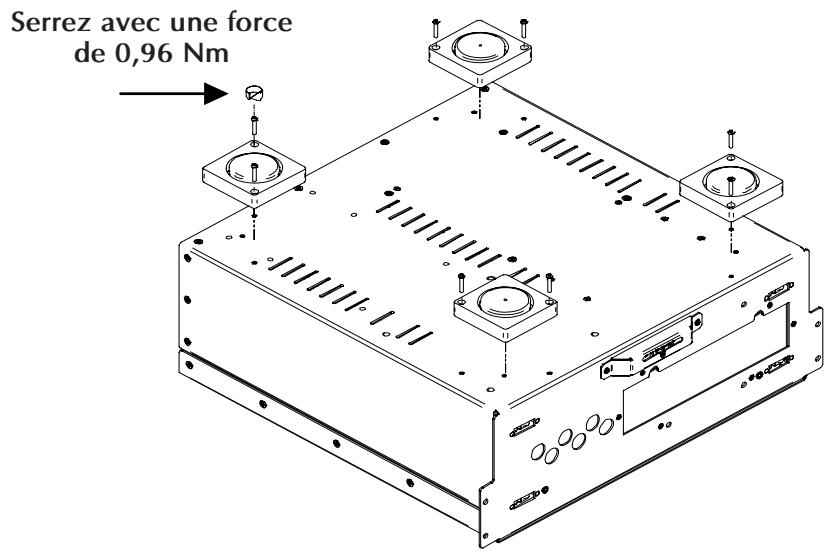 Serrez avec une force de 0,96 Nm