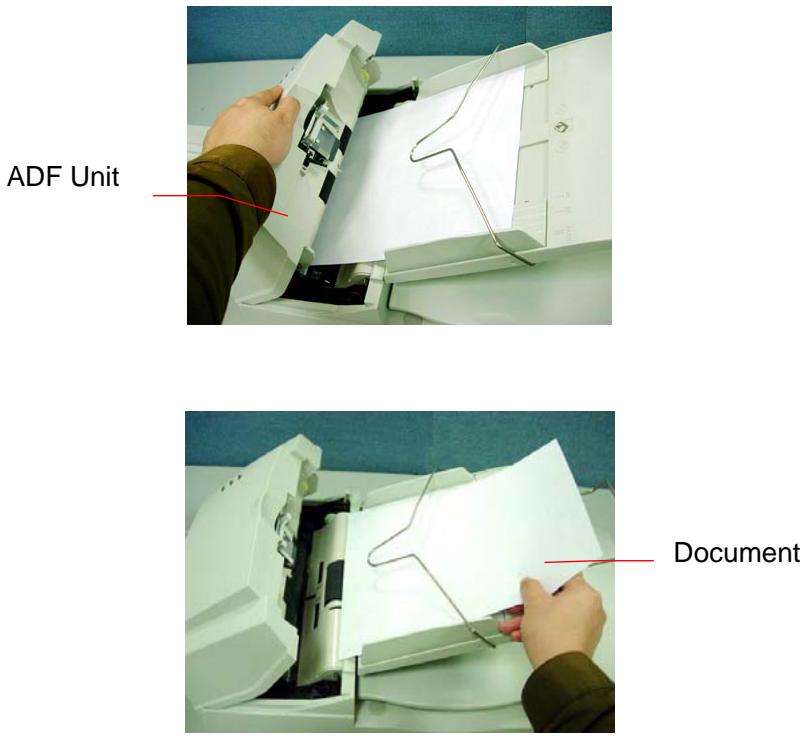 ADF Unit

Document