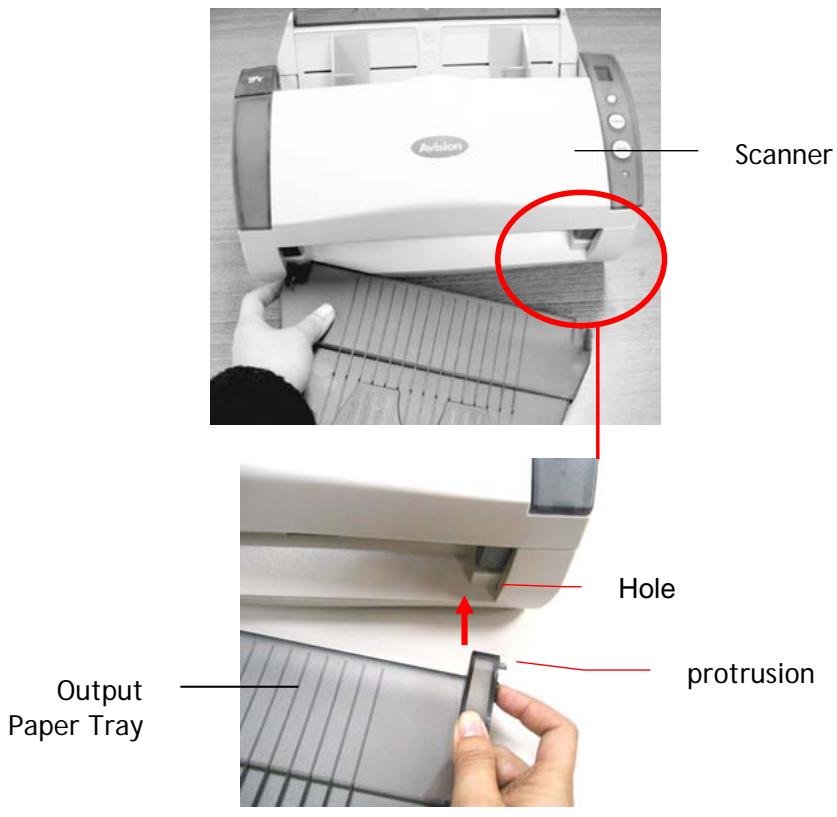 Avision

Scanner

Hole

protrusion

Output Paper Tray