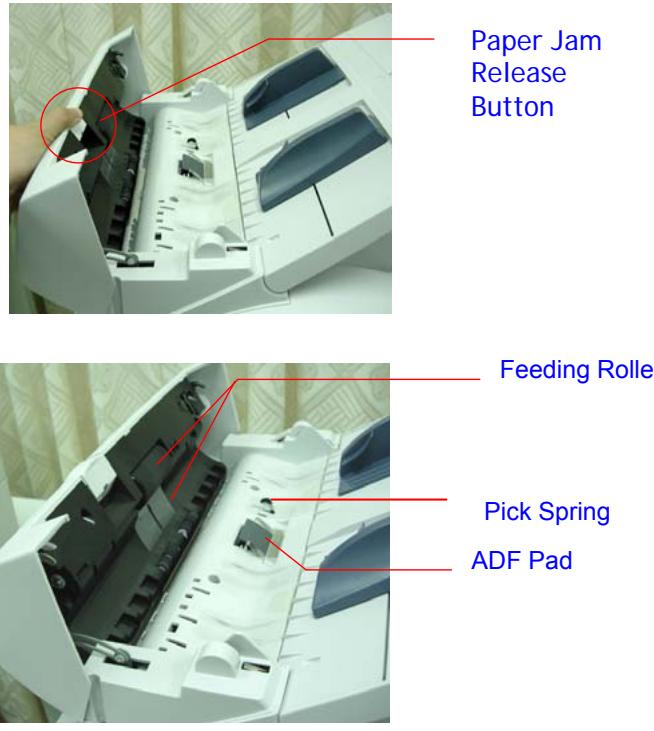 Paper Jam Release Button

Feeding Rolle

Pick Spring

ADF Pad