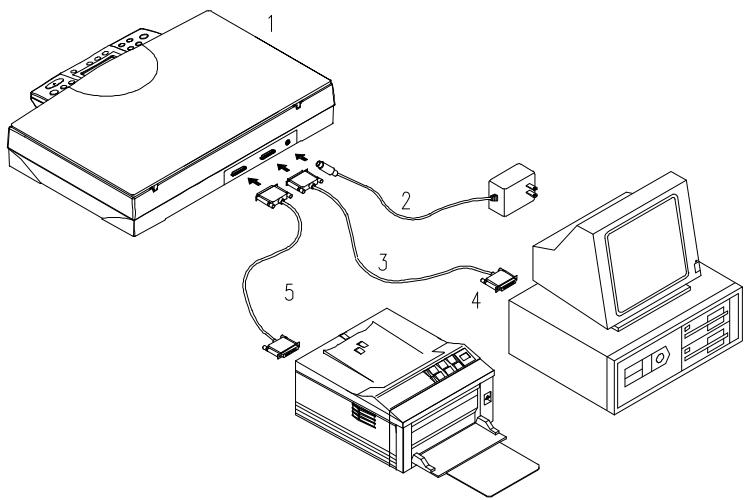 1
2
3
4
5