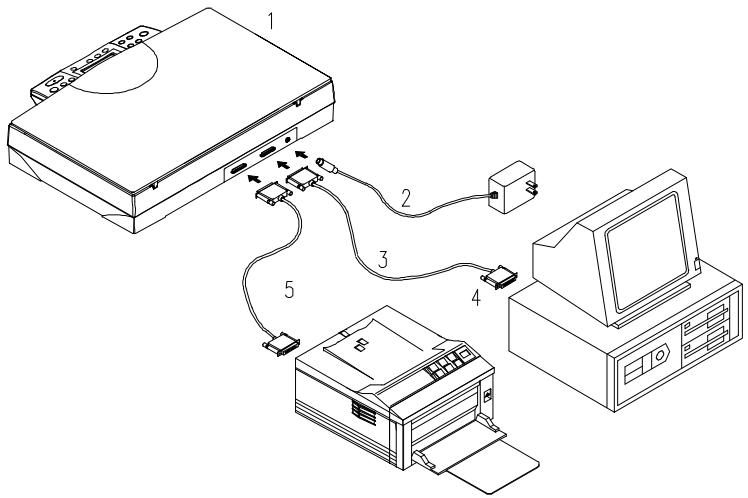 1
2
3
4
5