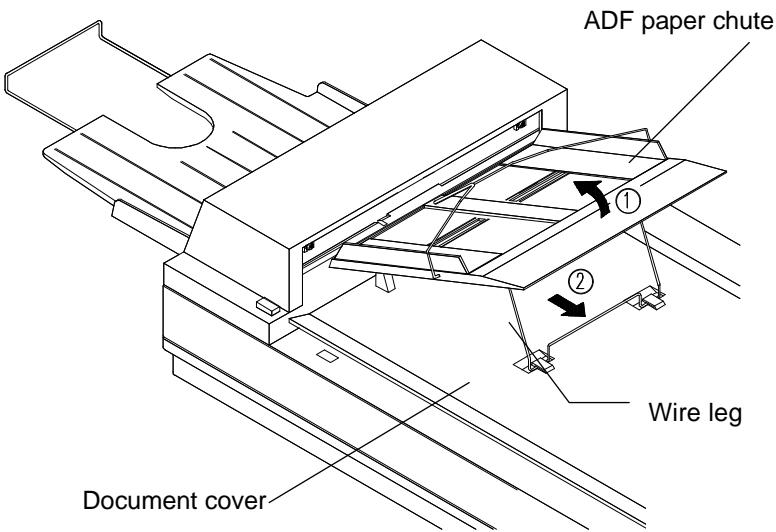 ADF paper chute

①

②

Wire leg

Document cover