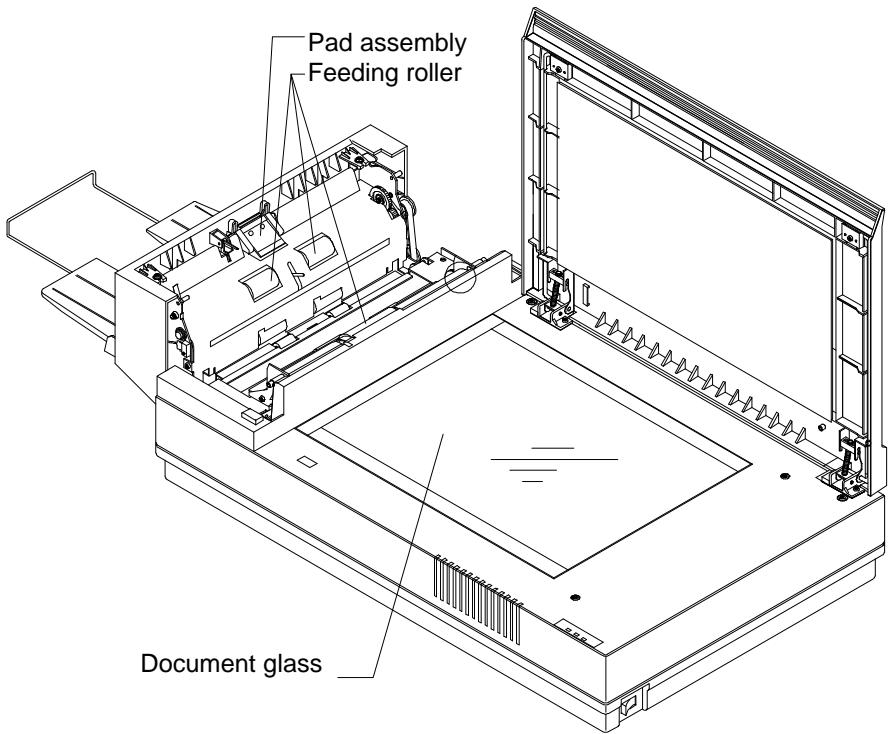 Pad assembly
Feeding roller

Document glass