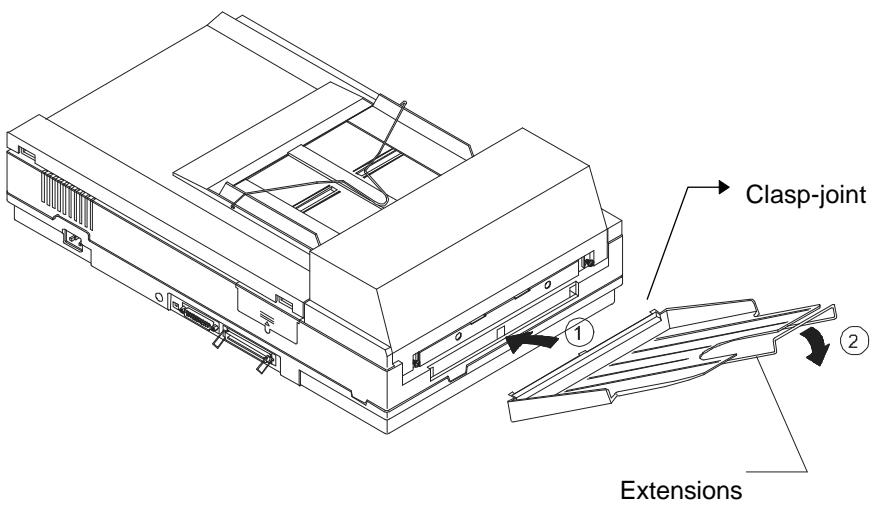 Clasp-joint

1

2

Extensions