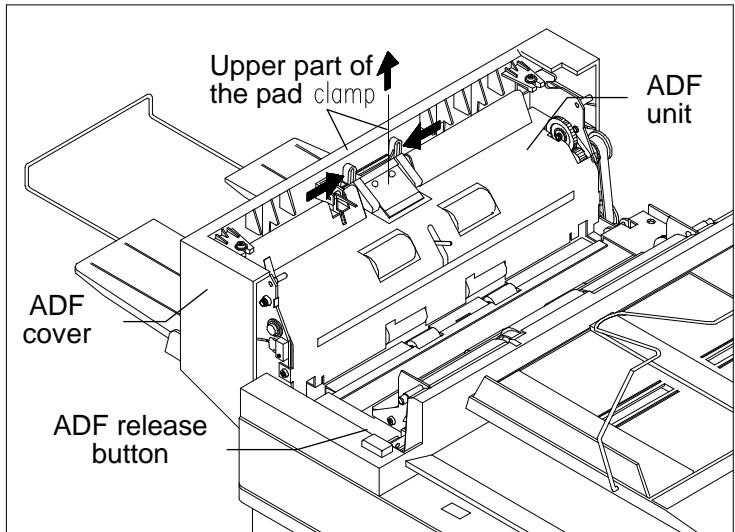 Upper part of the pad clamp

ADF unit

ADF cover

ADF release button