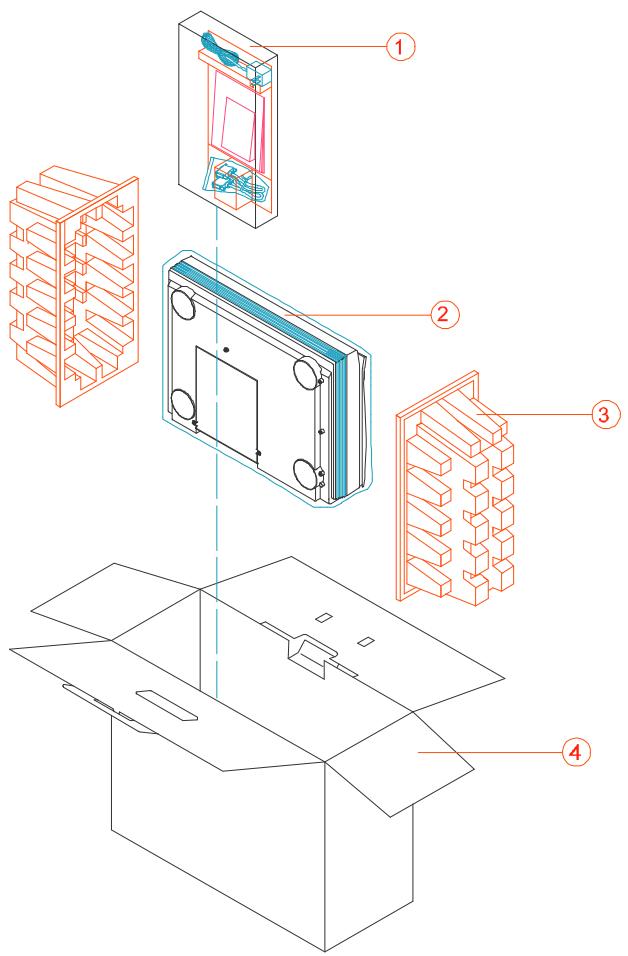 1

2

3

4