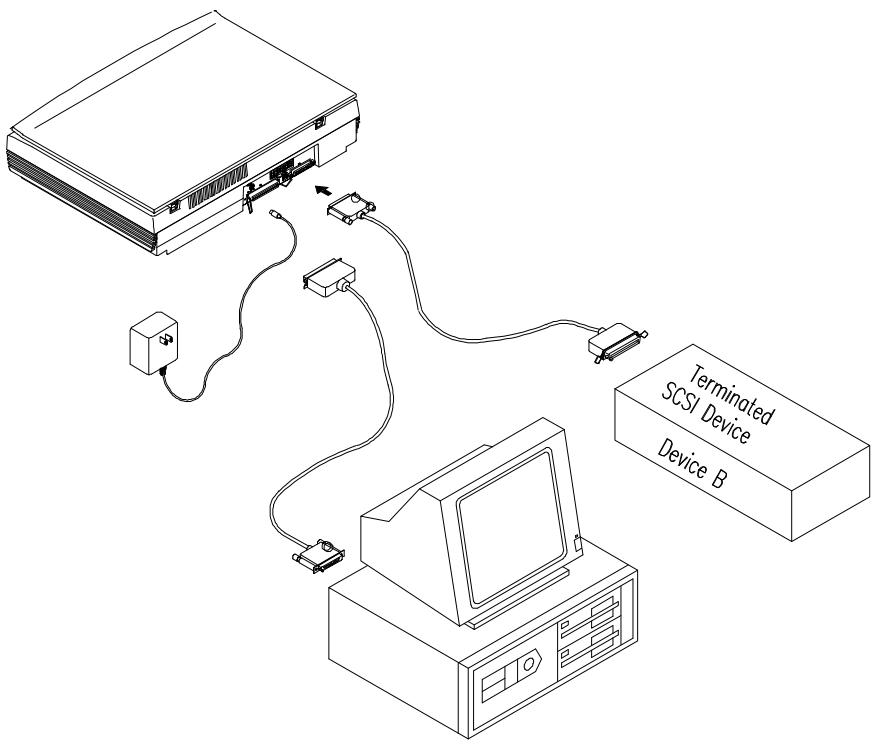 Terminated SCSI Device

Device B