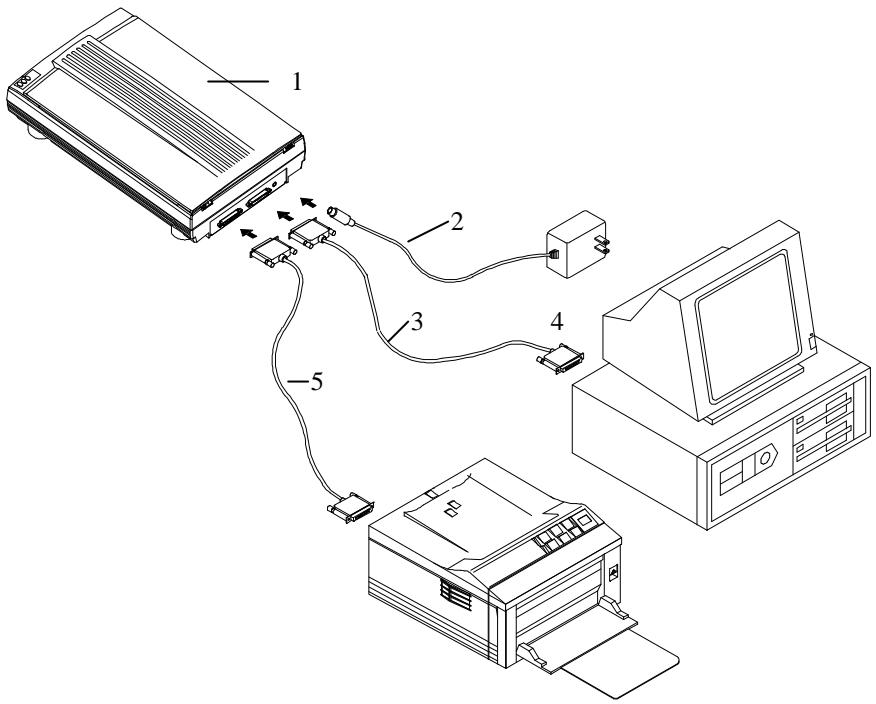 1
2
3
4
5