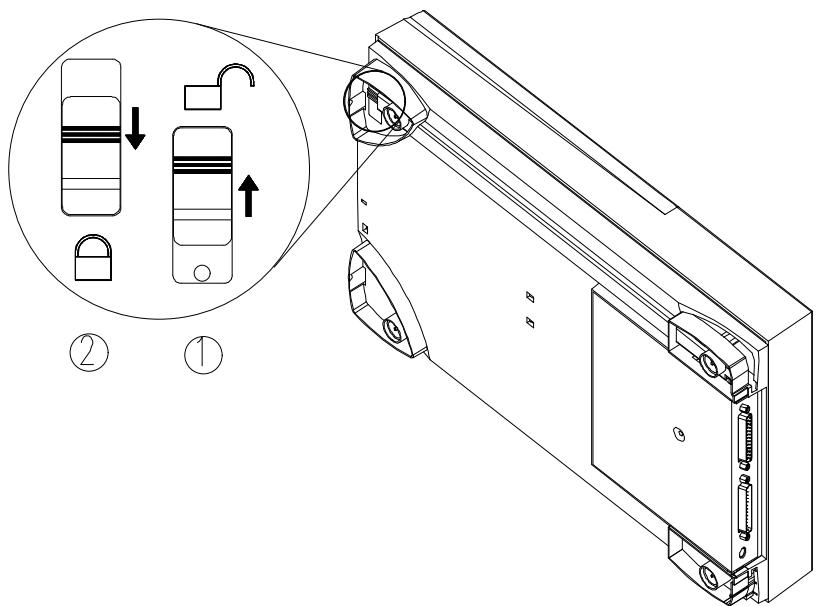 ②

①