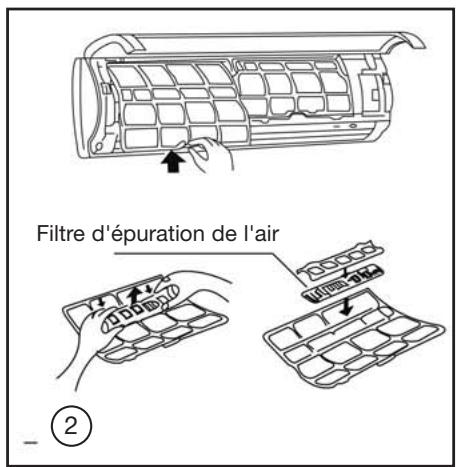 Filtre d'épuration de l'air

2