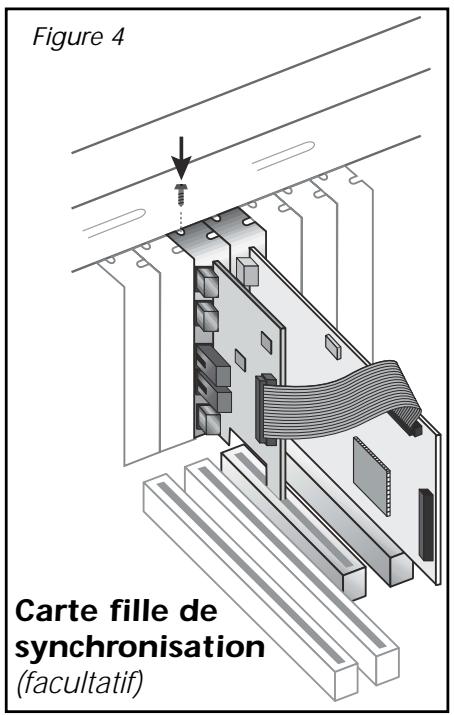 Figure 4

Carte fille de synchronisation
(facultatif)