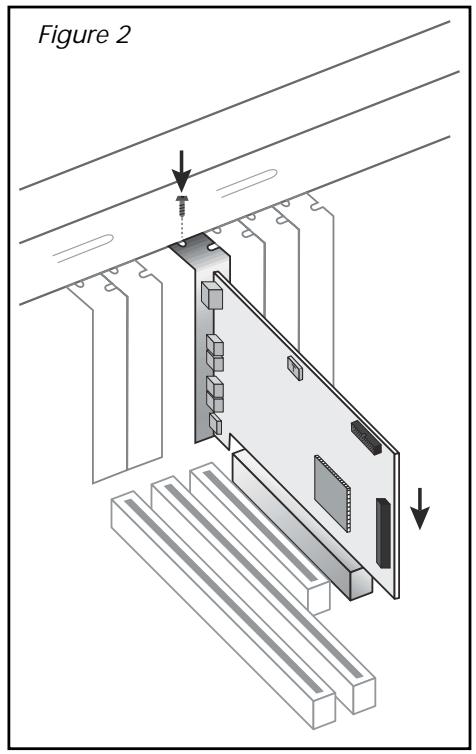 Figure 2