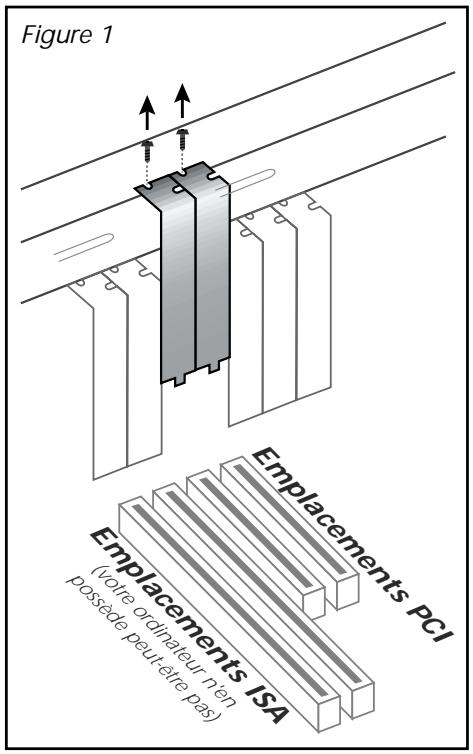 Figure 1

Emplacements PCI

Emplacements ISA
(votre ordinateur n'en possède peut-être pas)