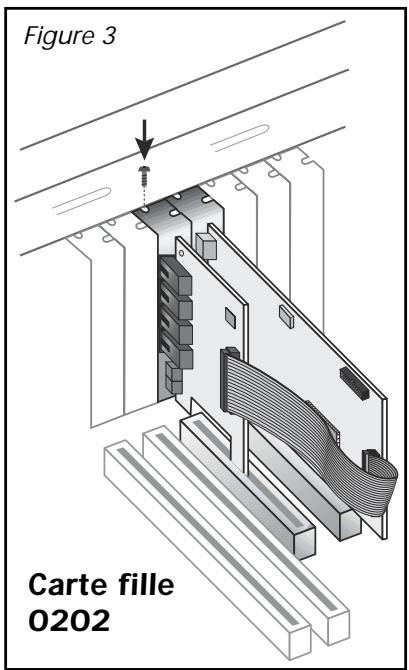 Figure 3

Carte fille 0202