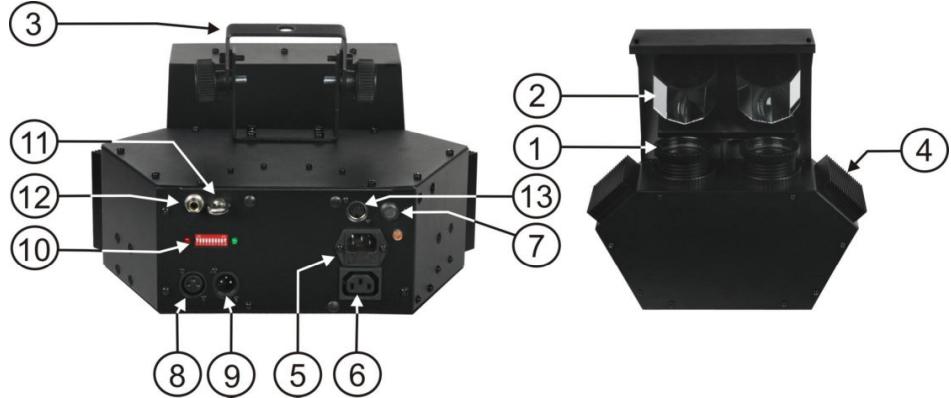 3
11
12
10
8
9
5
6
13
7
2
1
4