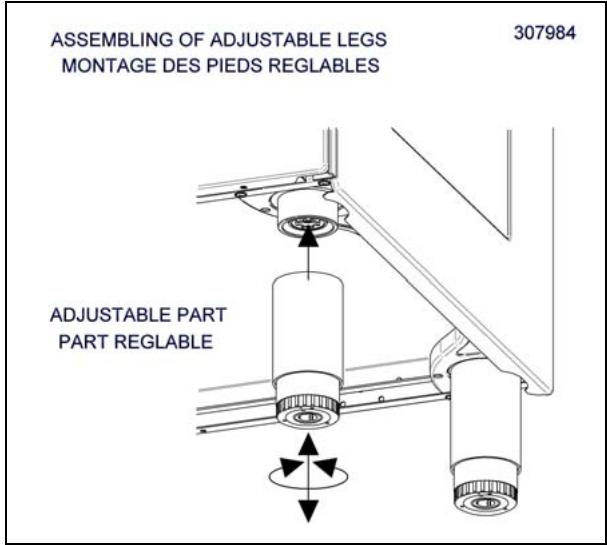 ASSEMBLING OF ADJUSTABLE LEGS
MONTAGE DES PIEDS REGLABLES

307984

ADJUSTABLE PART
PART REGLABLE