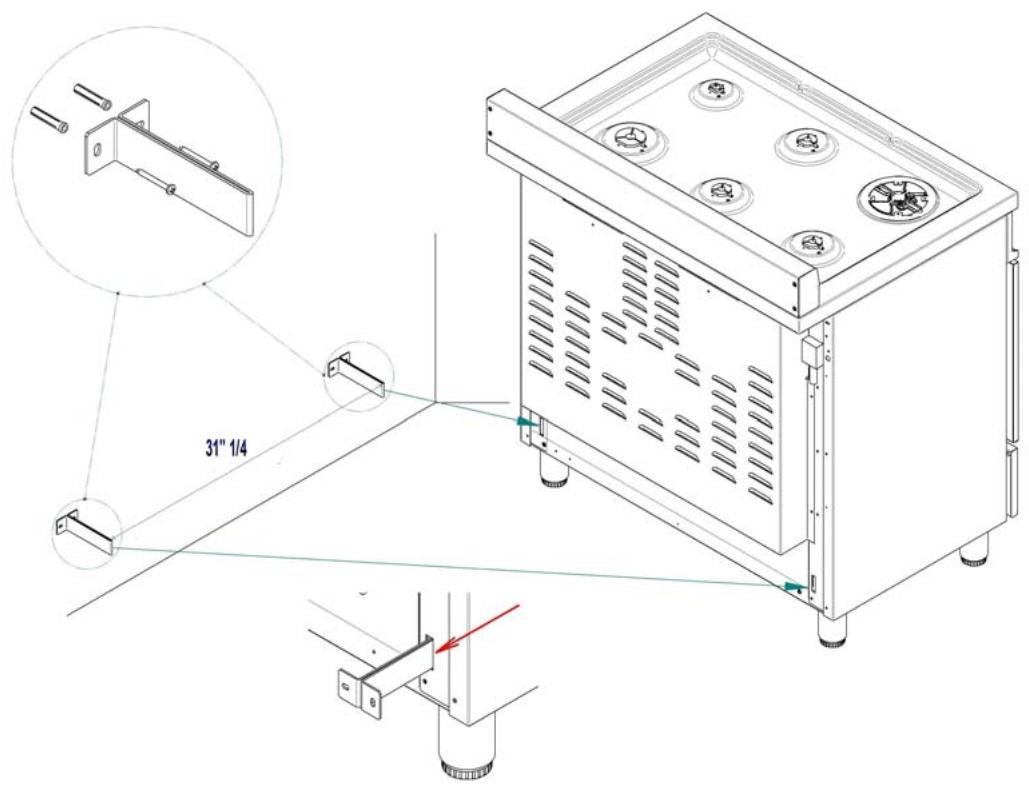 31" 1/4