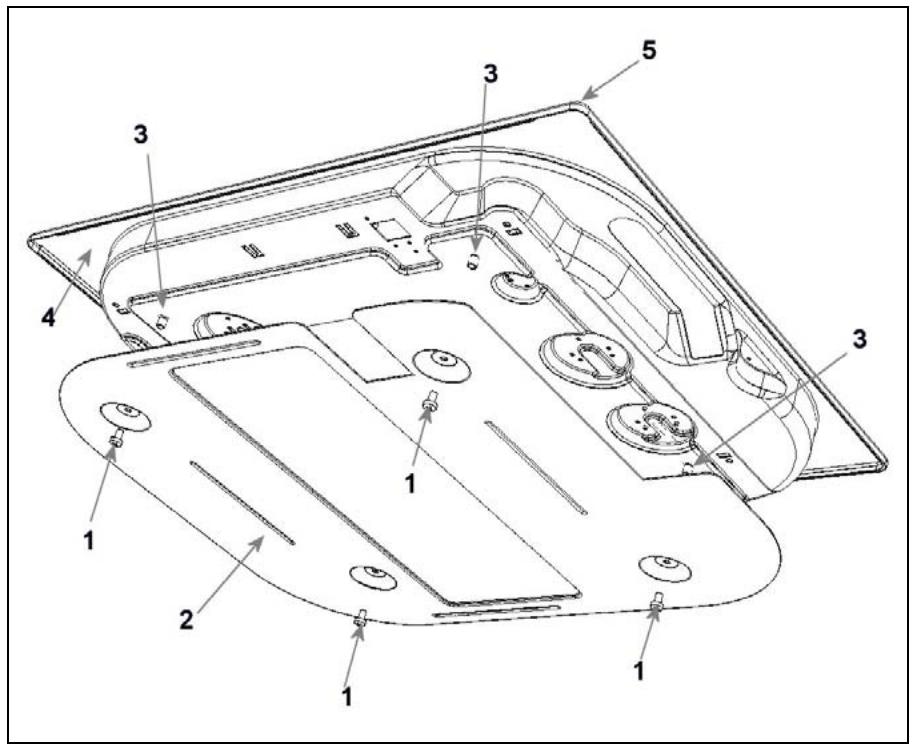 5
3
3
4
3
1
1
2
1
1