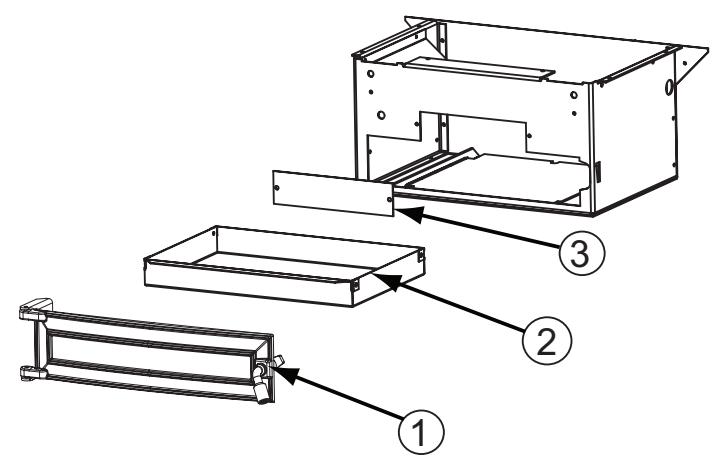 3

2

1