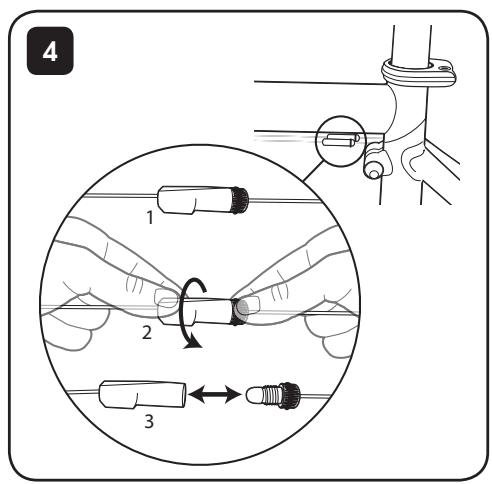 4

1

2

3