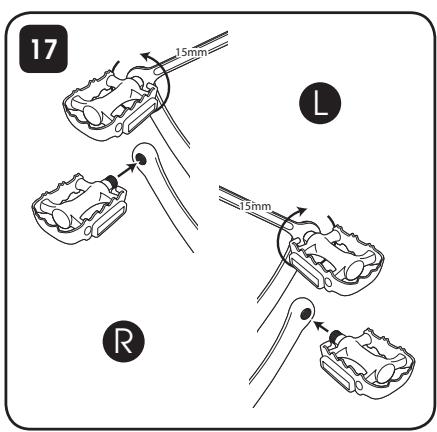 17

15mm

L

15mm

R