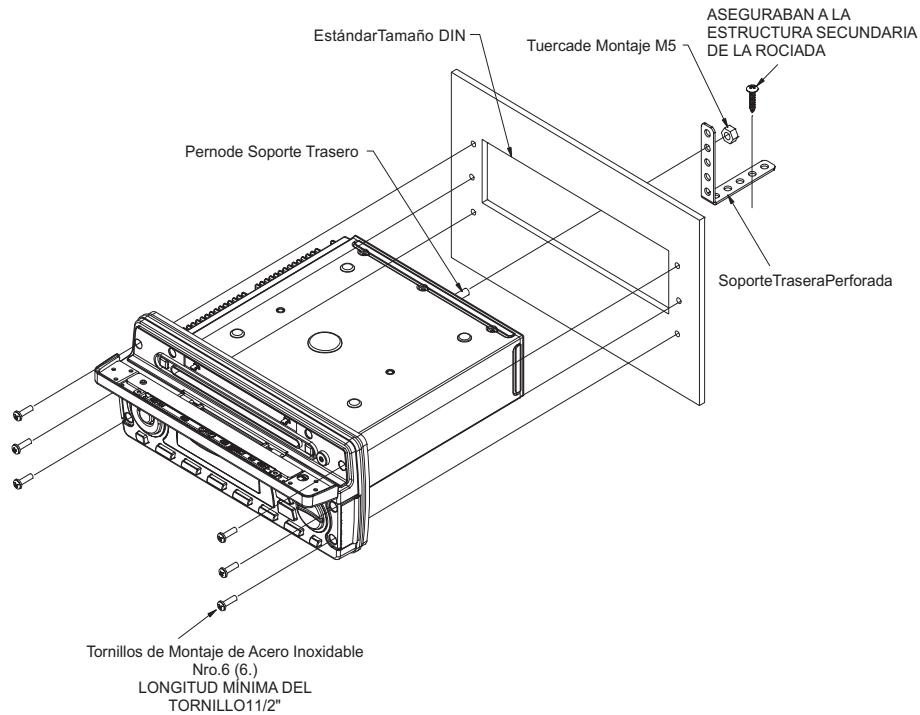 EstándarTamaño DIN

Tuercade Montaje M5

ASEGURABAN A LA ESTRUCTURA SECUNDARIA DE LA ROCIADA

Pernode Soporte Trasero

SoporteTraseraPerforada

Tornillos de Montaje de Acero Inoxidable Nro.6 (6.) LONGITUD MÍNIMA DEL TORNILLO11/2"