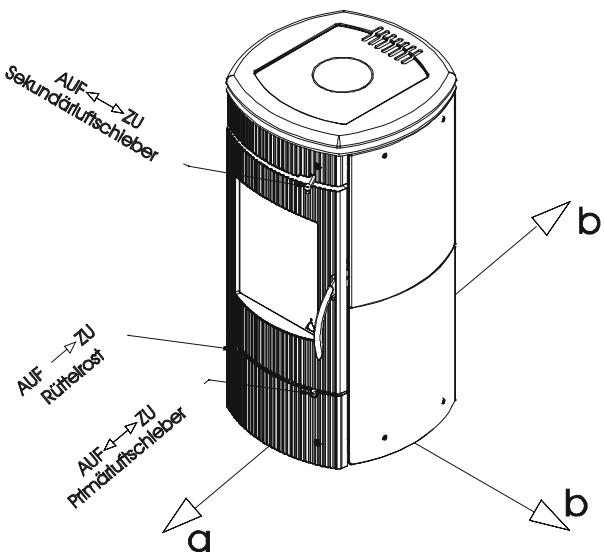 AUF ZU
Sekundärluftschieber

b

AUF ZU
Rüttelrost

AUF ZU
Primärluftschieber

a

b