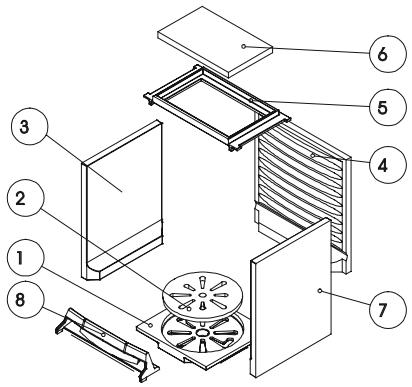 6
5
3
4
2
1
8
7