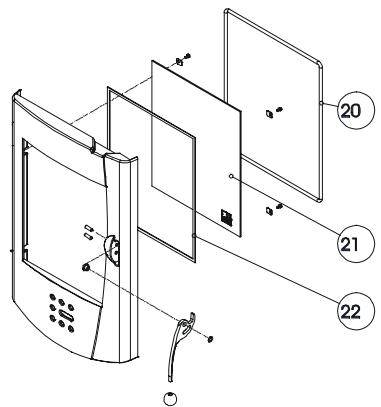 20

21

22