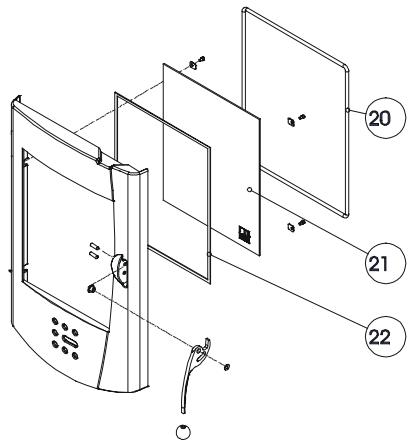 20

21

22