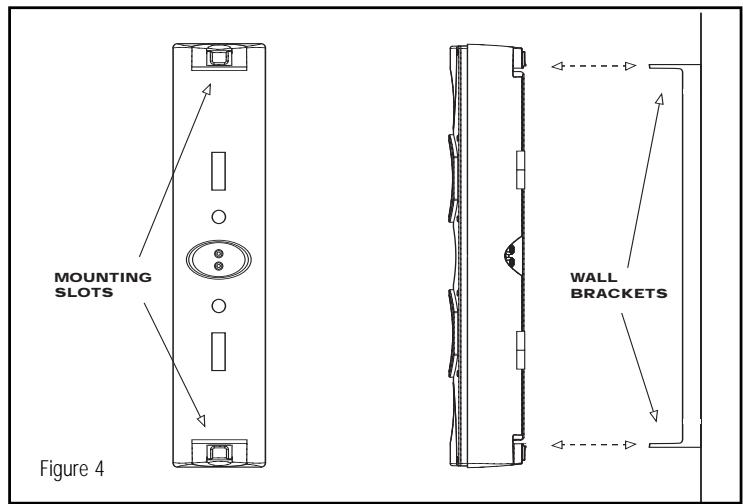 MOUNTING SLOTS

WALL BRACKETS

Figure 4