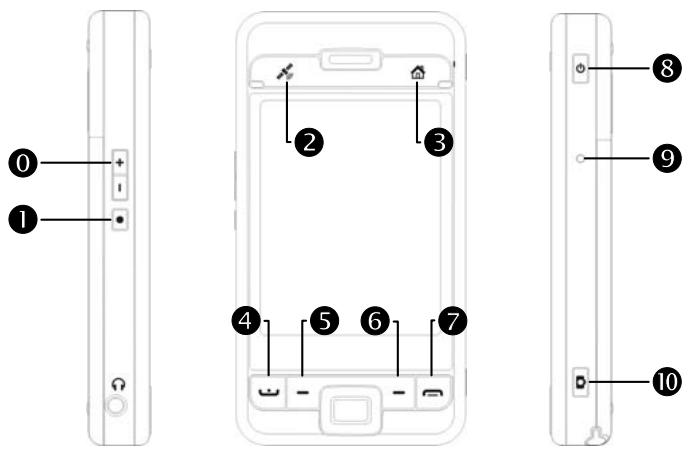 0
+
-
1
2
3
4
5
6
7
8
9
10