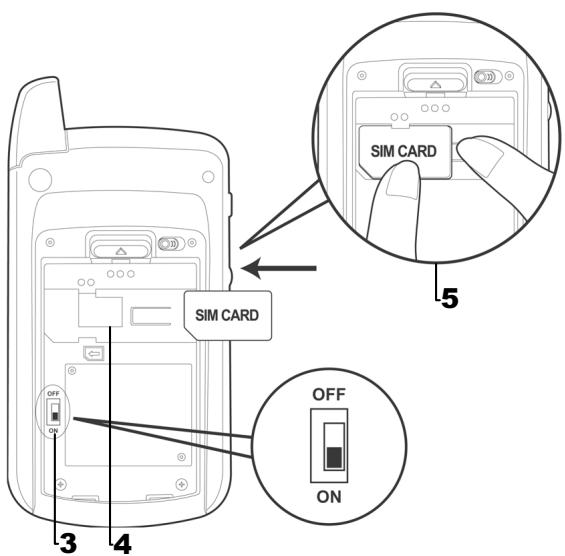 SIM CARD

5

SIM CARD

OFF
ON

OFF
ON

3
4