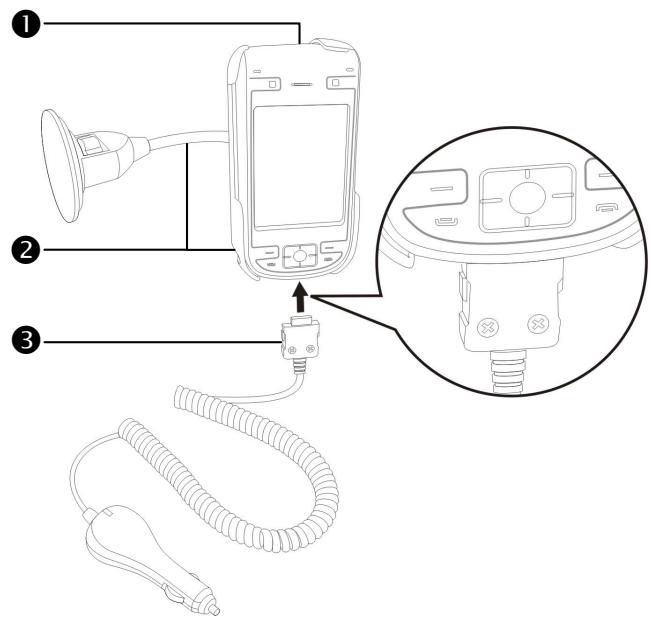 1
2
3